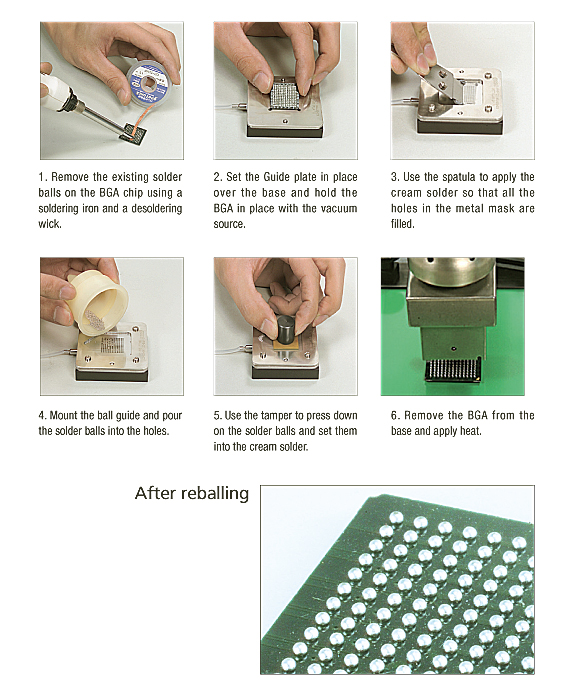 1. Remove the existing solder balls on the BGA chip using a soldering iron and a desoldering wick.

2. Set the Guide plate in place over the base and hold the BGA in place with the vacuum source.

3. Use the spatula to apply the cream solder so that all the holes in the metal mask are filled.

4. Mount the ball guide and pour the solder balls into the holes.

5. Use the tamper to press down on the solder balls and set them into the cream solder.

6. Remove the BGA from the base and apply heat.

After reballing